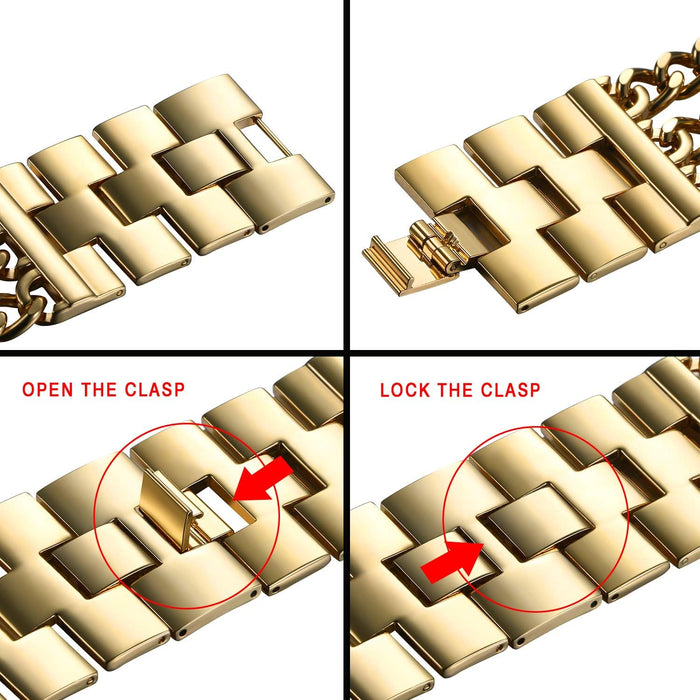 OPEN THE CLASP

LOCK THE CLASP